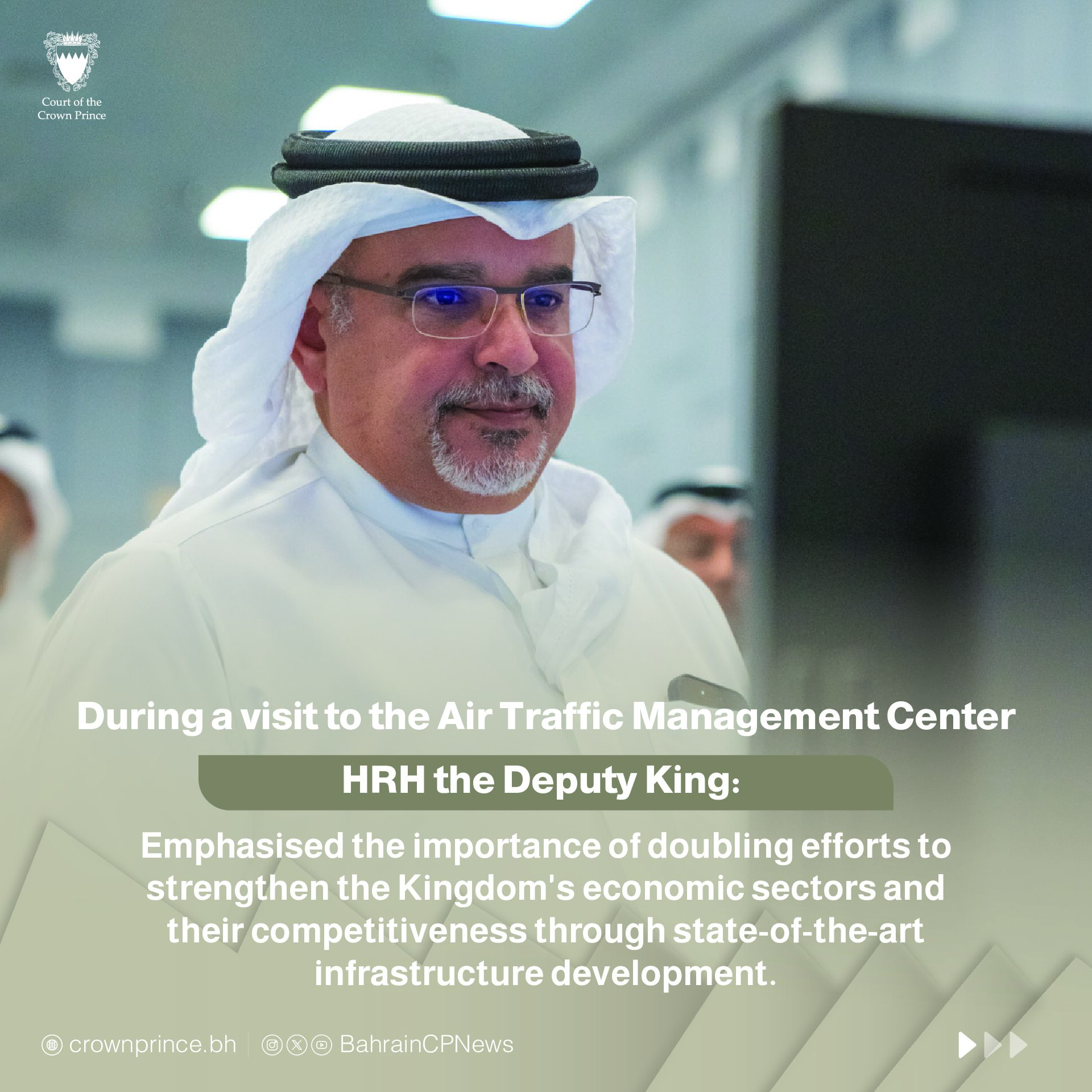 Court of the Crown Prince

During a visit to the Air Traffic Management Center

HRH the Deputy King:

Emphasised the importance of doubling efforts to strengthen the Kingdom's economic sectors and their competitiveness through state-of-the-art infrastructure development.

crownprince.bh | BahrainCPNews