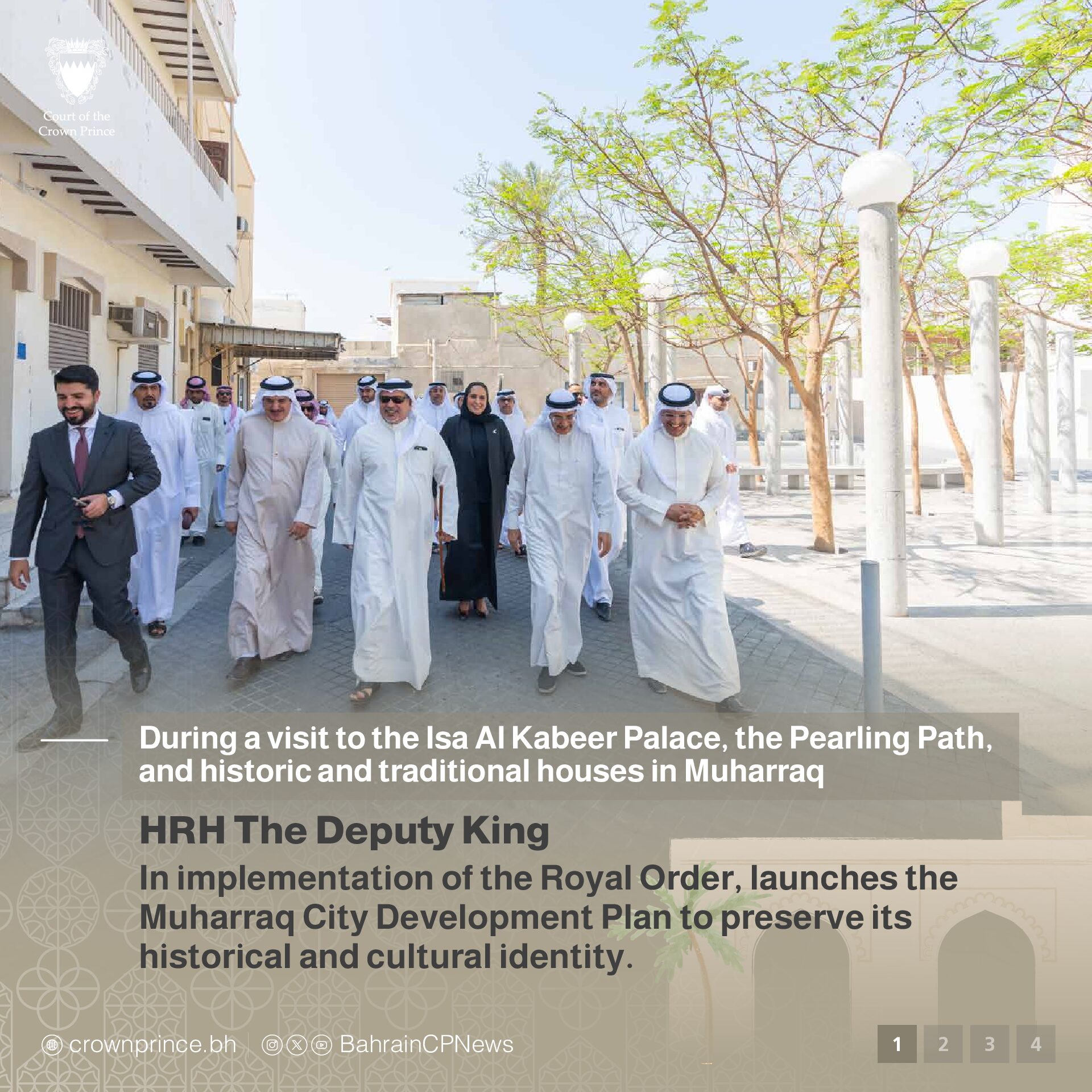 Court of the Crown Prince

During a visit to the Isa Al Kabeer Palace, the Pearling Path, and historic and traditional houses in Muharraq

HRH The Deputy King

In implementation of the Royal Order, launches the Muharraq City Development Plan to preserve its historical and cultural identity.

crownprince.bh | BahrainCPNews

1 2 3 4