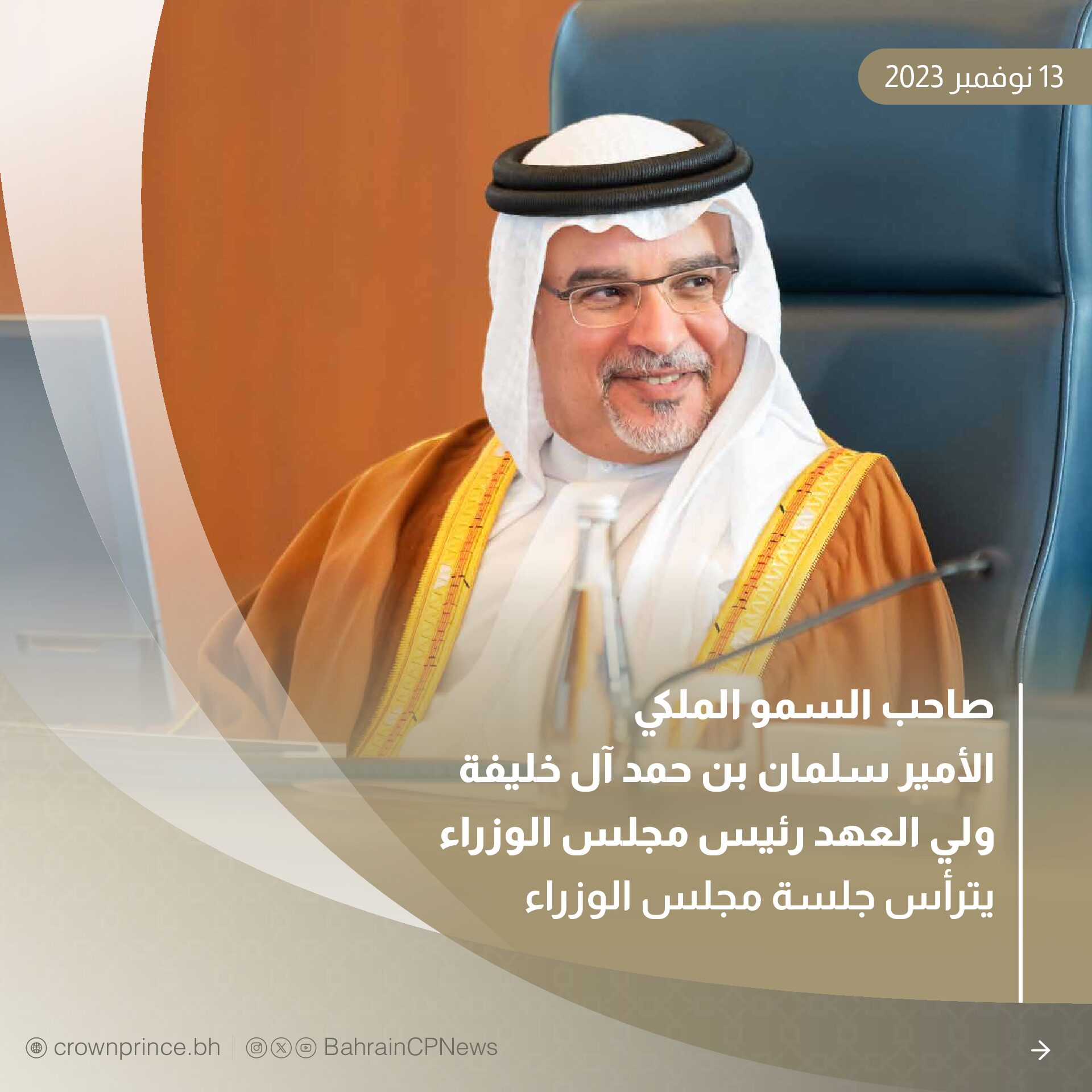 13 نوفمبر 2023

صاحب السمو الملكي
الأمير سلمان بن حمد آل خليفة
ولي العهد رئيس مجلس الوزراء
يترأس جلسة مجلس الوزراء

crownprince.bh | BahrainCPNews