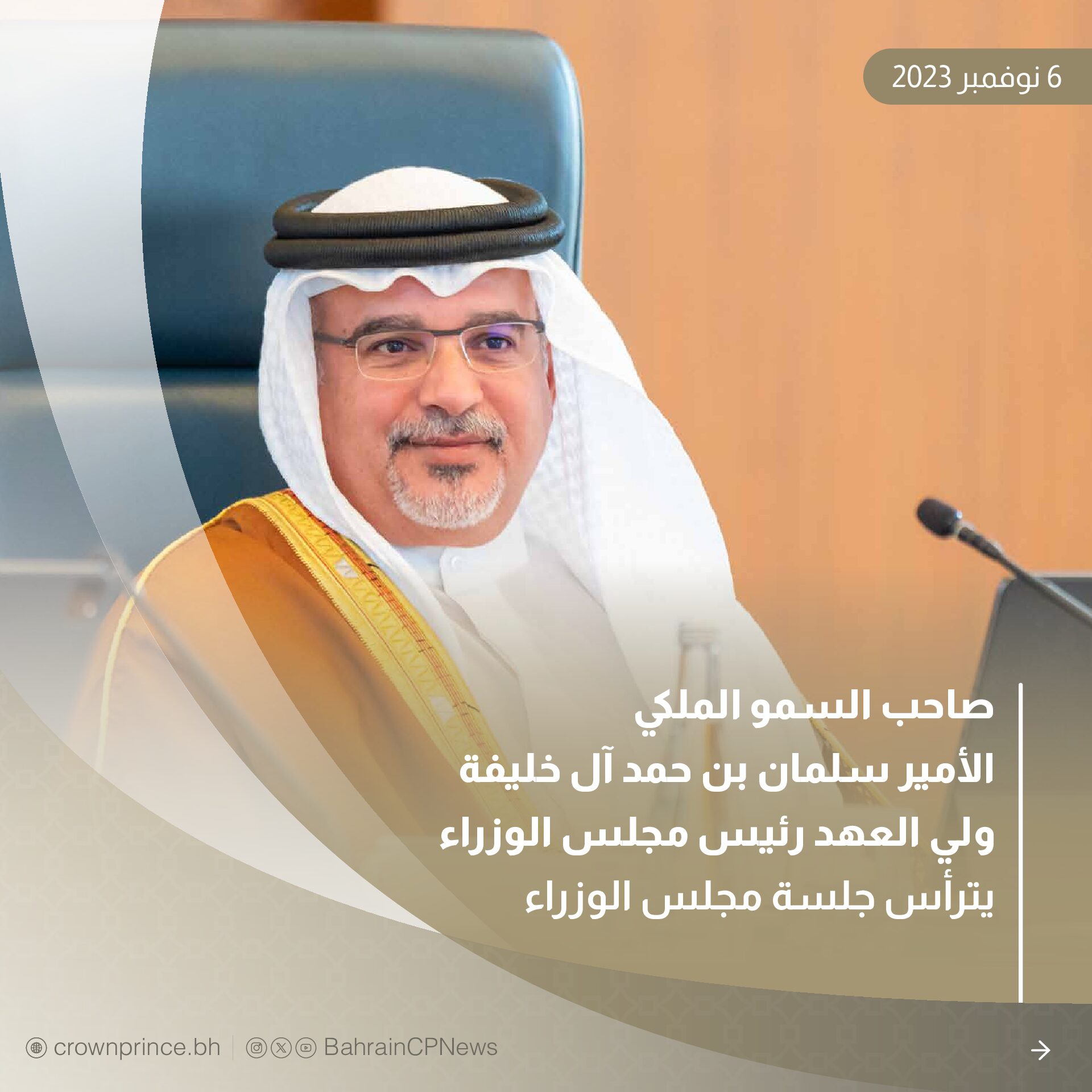 6 نوفمبر 2023

صاحب السمو الملكي
الأمير سلمان بن حمد آل خليفة
ولي العهد رئيس مجلس الوزراء
يترأس جلسة مجلس الوزراء

crownprince.bh | BahrainCPNews