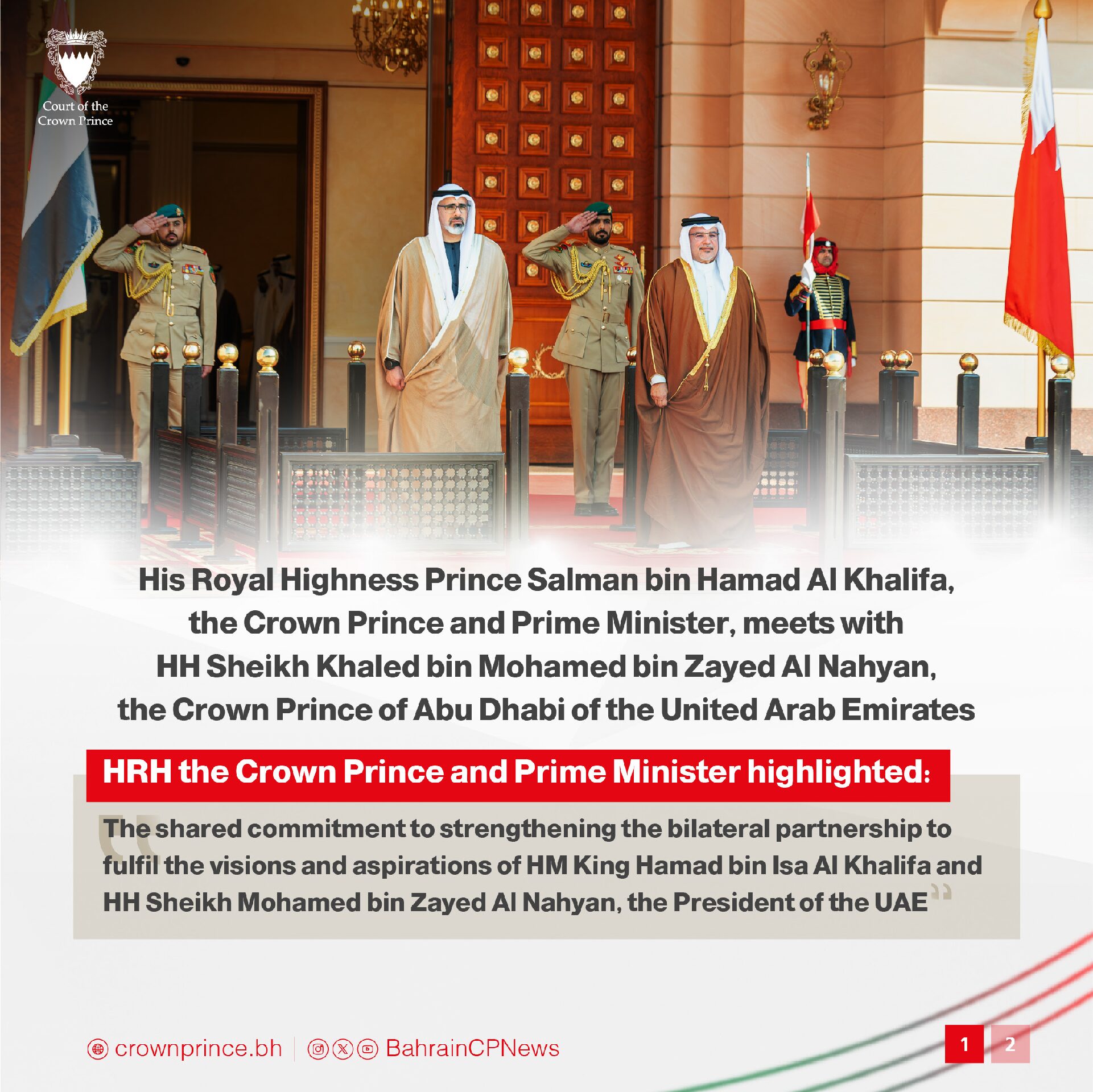 Court of the Crown Prince

His Royal Highness Prince Salman bin Hamad Al Khalifa, the Crown Prince and Prime Minister, meets with HH Sheikh Khaled bin Mohamed bin Zayed Al Nahyan, the Crown Prince of Abu Dhabi of the United Arab Emirates

HRH the Crown Prince and Prime Minister highlighted:

"The shared commitment to strengthening the bilateral partnership to fulfil the visions and aspirations of HM King Hamad bin Isa Al Khalifa and HH Sheikh Mohamed bin Zayed Al Nahyan, the President of the UAE"

crownprince.bh | BahrainCPNews

1 2