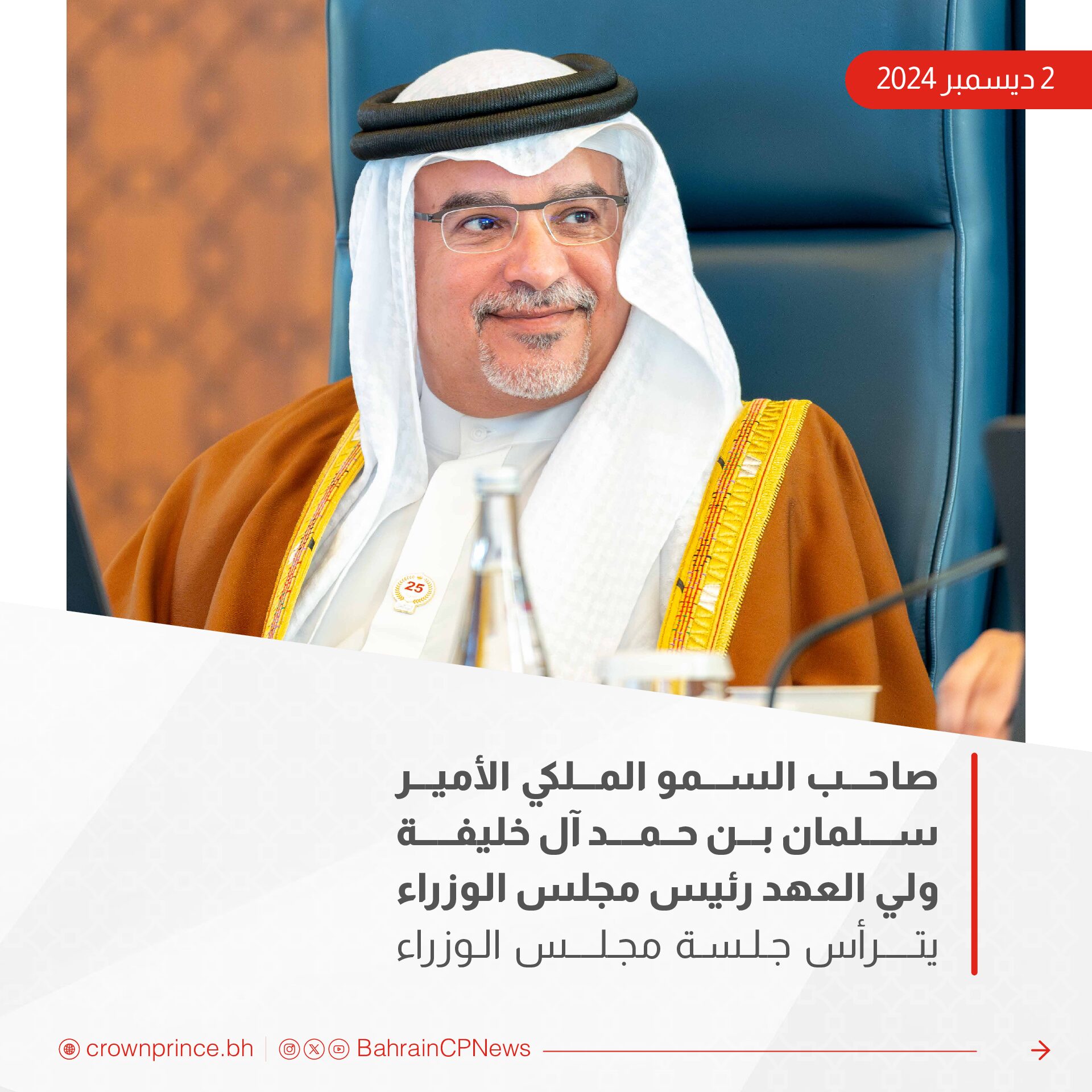 2 ديسمبر 2024

25

صاحب السمو الملكي الأمير سلمان بن حمد آل خليفة ولي العهد رئيس مجلس الوزراء
يترأس جلسة مجلس الوزراء

crownprince.bh | BahrainCPNews