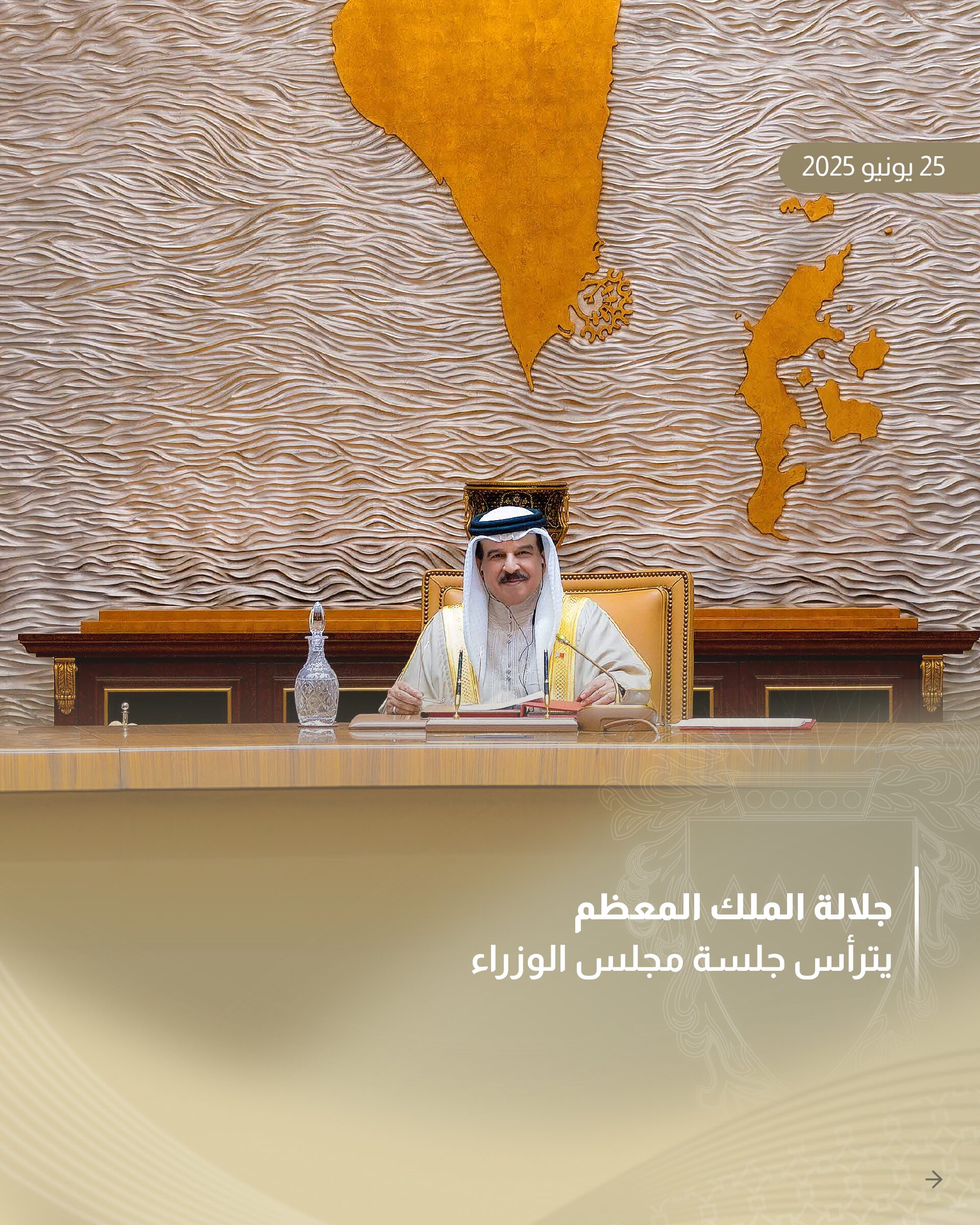 25 يونيو 2025

جلالة الملك المعظم
يترأس جلسة مجلس الوزراء