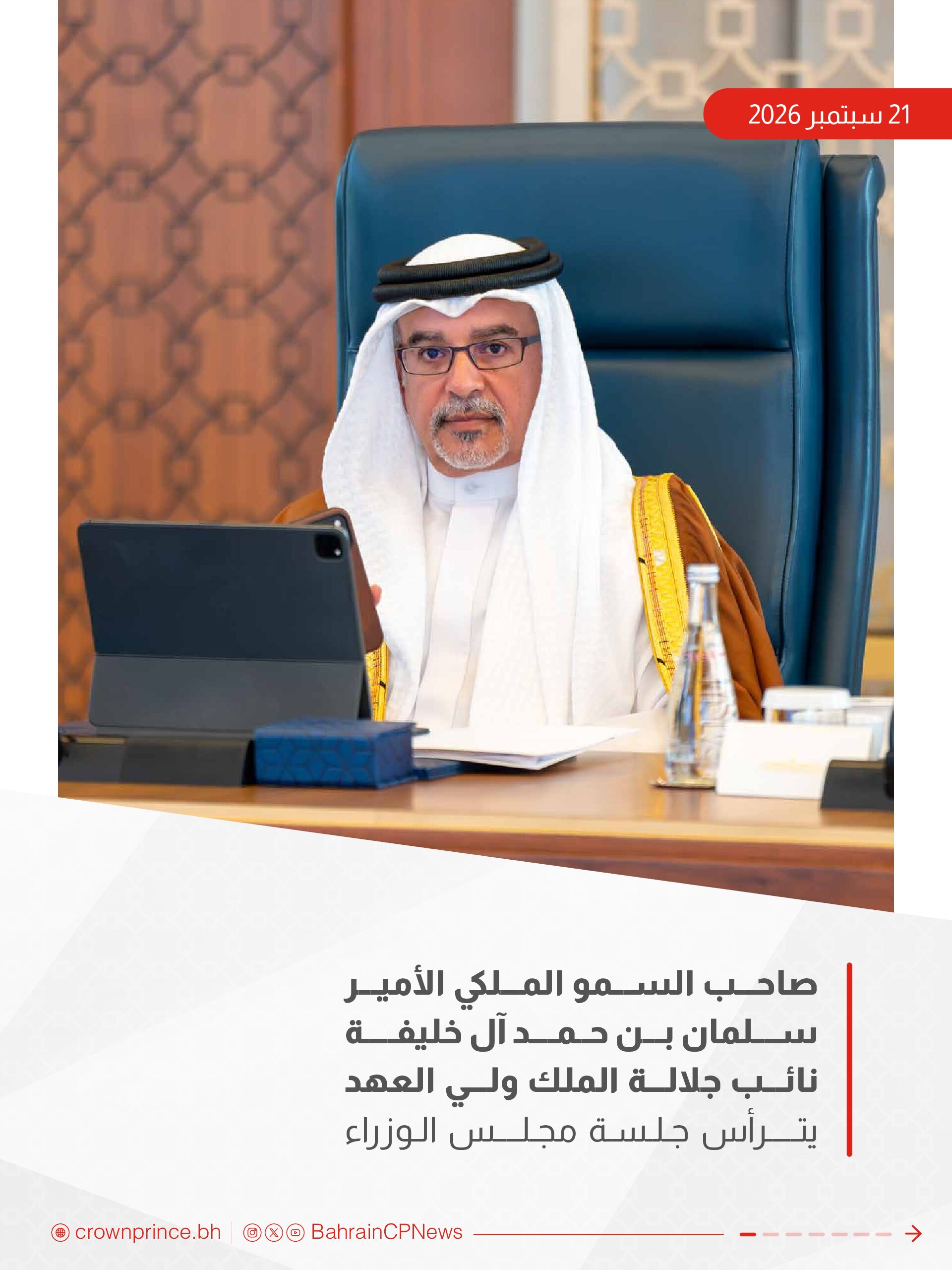 21 سبتمبر 2026

صاحب السمو الملكي الأمير
سلمان بن حمد آل خليفة
نائب جلالة الملك ولي العهد
يترأس جلسة مجلس الوزراء

crownprince.bh BahrainCPNews